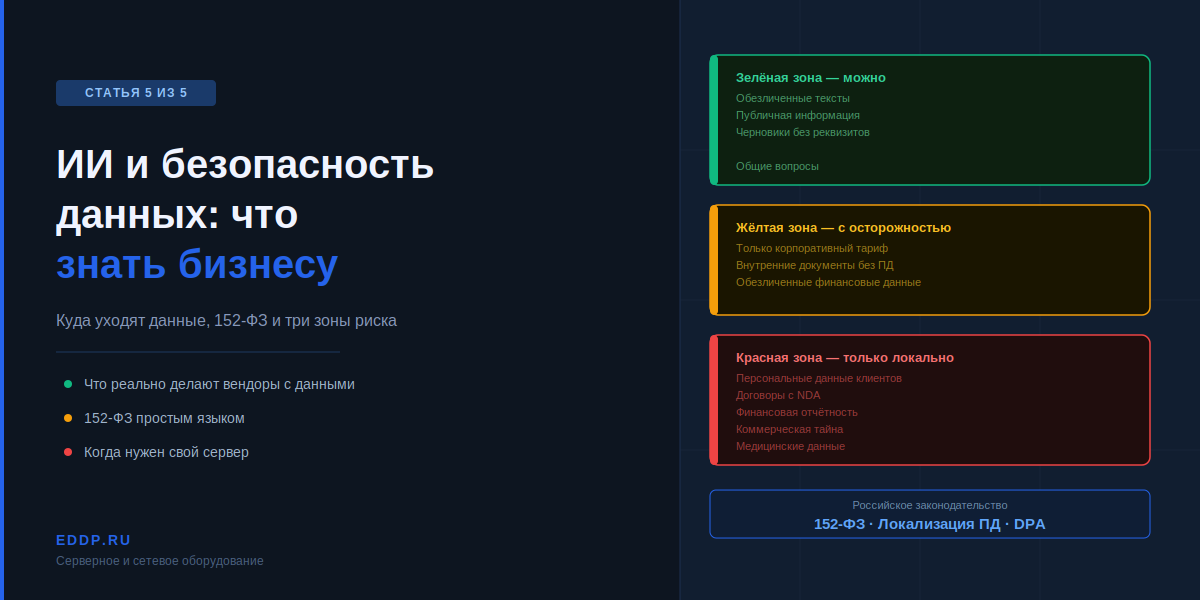 СТАТЬЯ 5 ИЗ 5

ИИ и безопасность данных: что знать бизнесу

Куда уходят данные, 152-ФЗ и три зоны риска

• Что реально делают вендоры с данными
• 152-ФЗ простым языком
• Когда нужен свой сервер

EDDP.RU
Серверное и сетевое оборудование

Зелёная зона — можно
Обезличенные тексты
Публичная информация
Черновики без реквизитов

Общие вопросы

Жёлтая зона — с осторожностью
Только корпоративный тариф
Внутренние документы без ПД
Обезличенные финансовые данные

Красная зона — только локально
Персональные данные клиентов
Договоры с NDA
Финансовая отчётность
Коммерческая тайна
Медицинские данные

Российское законодательство
152-ФЗ · Локализация ПД · DPA